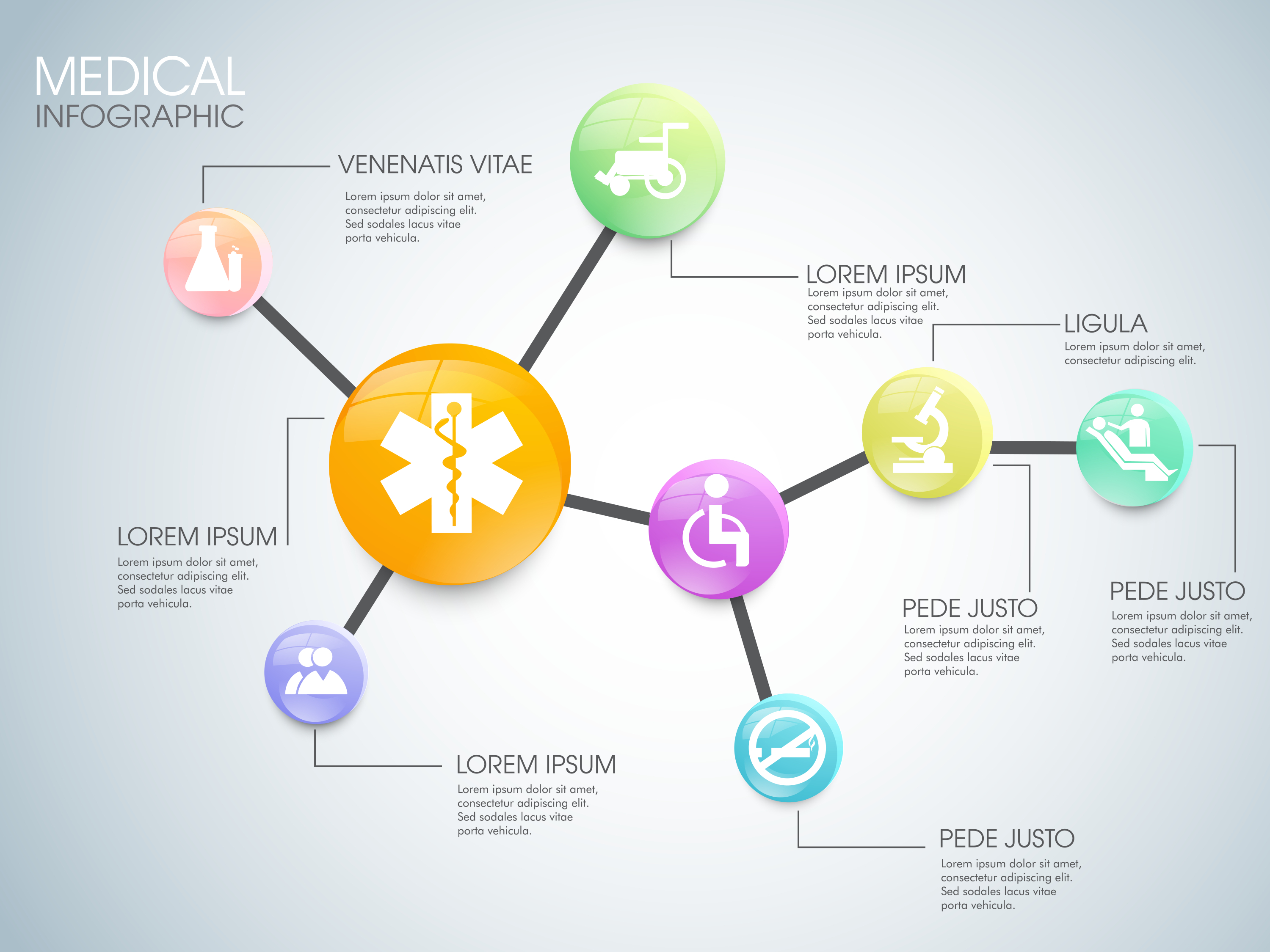 MEDICAL
INFOGRAPHIC

VENENATIS VITAE
Lorem ipsum dolor sit amet, consectetur adipiscing elit. Sed sodales lacus vitae porta vehicula.

LOREM IPSUM
Lorem ipsum dolor sit amet, consectetur adipiscing elit. Sed sodales lacus vitae porta vehicula.

LIGULA
Lorem ipsum dolor sit amet, consectetur adipiscing elit.

LOREM IPSUM
Lorem ipsum dolor sit amet, consectetur adipiscing elit. Sed sodales lacus vitae porta vehicula.

PEDE JUSTO
Lorem ipsum dolor sit amet, consectetur adipiscing elit. Sed sodales lacus vitae porta vehicula.

PEDE JUSTO
Lorem ipsum dolor sit amet, consectetur adipiscing elit. Sed sodales lacus vitae porta vehicula.

LOREM IPSUM
Lorem ipsum dolor sit amet, consectetur adipiscing elit. Sed sodales lacus vitae porta vehicula.

PEDE JUSTO
Lorem ipsum dolor sit amet, consectetur adipiscing elit. Sed sodales lacus vitae porta vehicula.